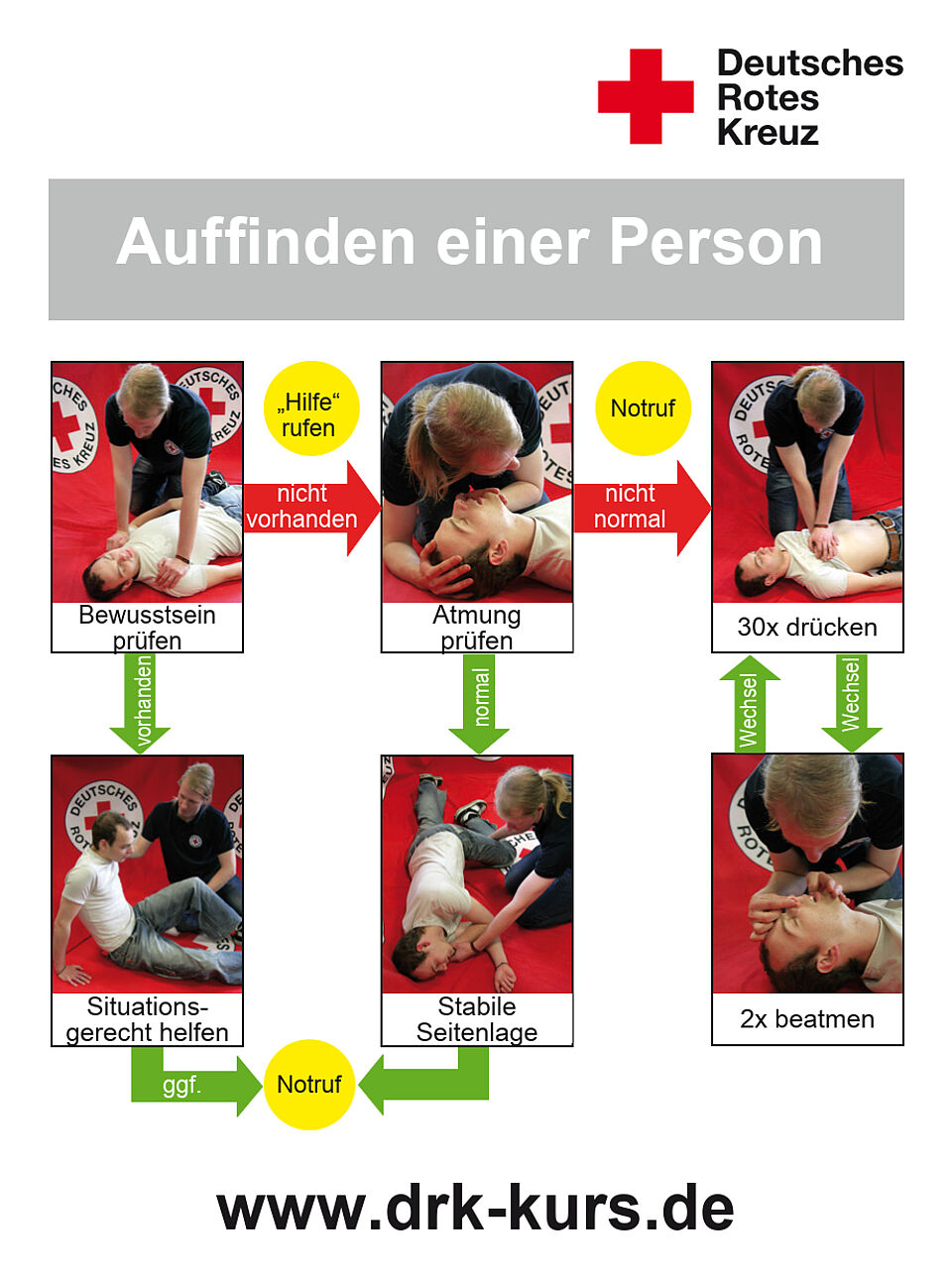 Deutsches Rotes Kreuz

Auffinden einer Person

Bewusstsein prüfen

„Hilfe“ rufen

nicht vorhanden

Atmung prüfen

Notruf

nicht normal

30x drücken

vorhanden

normal

Wechsel

Wechsel

Situationsgerecht helfen

Stabile Seitenlage

2x beatmen

ggf.

Notruf

www.drk-kurs.de